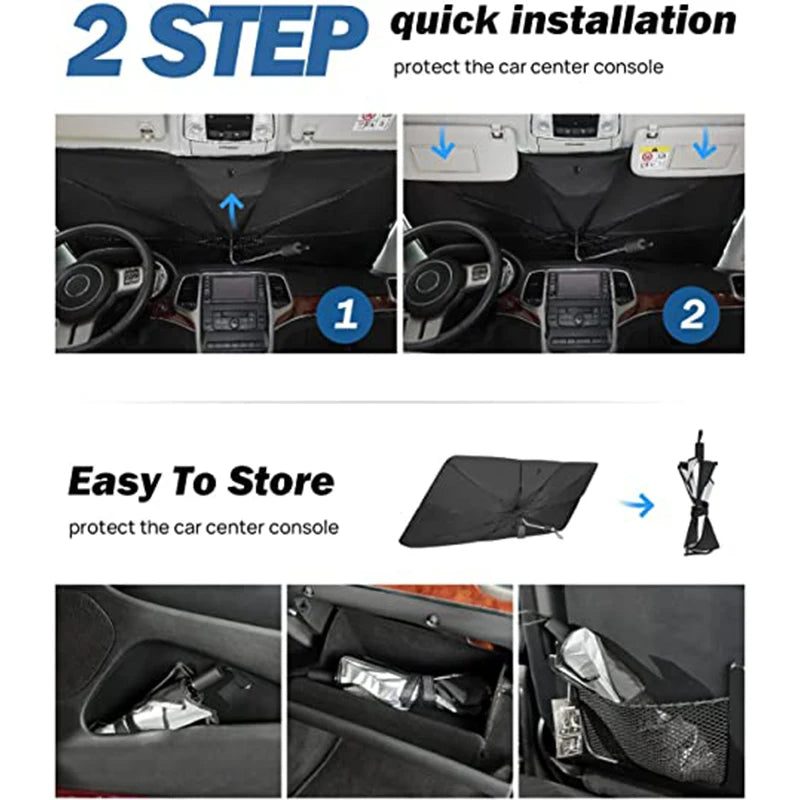 2 STEP quick installation

protect the car center console

1

2

Easy To Store

protect the car center console